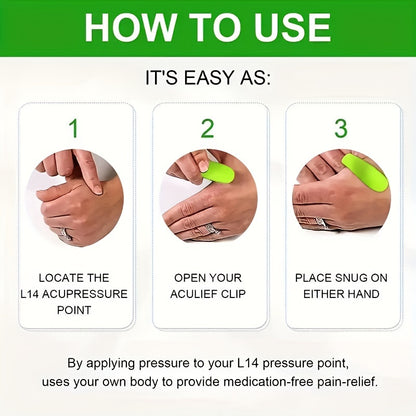 HOW TO USE

IT'S EASY AS:

1

LOCATE THE L14 ACUPRESSURE POINT

2

OPEN YOUR ACULIEF CLIP

3

PLACE SNUG ON EITHER HAND

By applying pressure to your L14 pressure point, uses your own body to provide medication-free pain-relief.