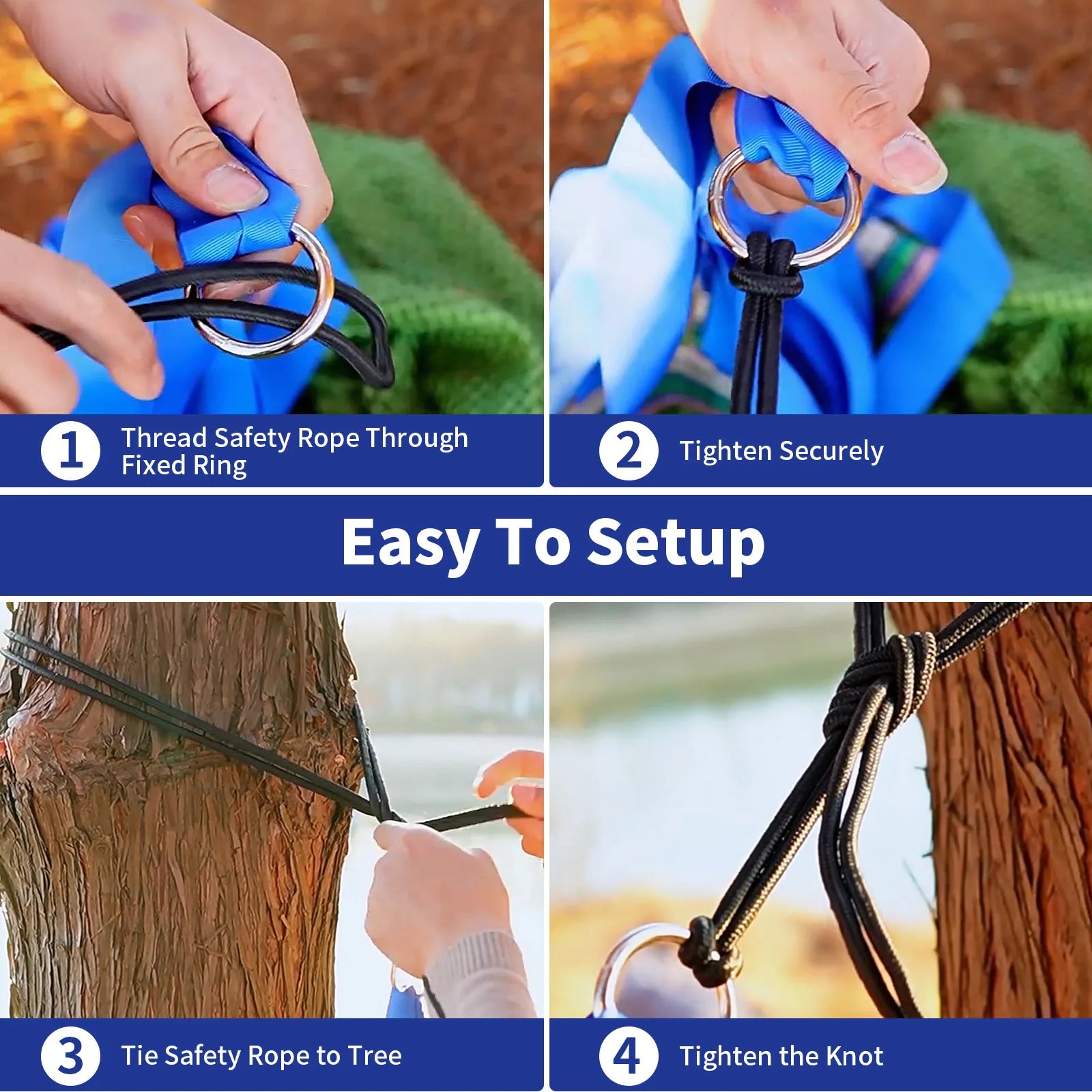 1 Thread Safety Rope Through Fixed Ring

2 Tighten Securely

Easy To Setup

3 Tie Safety Rope to Tree

4 Tighten the Knot