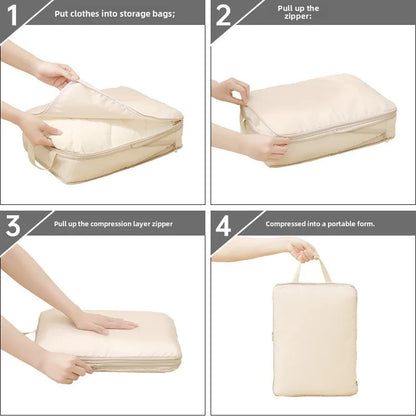 1 Put clothes into storage bags;

2 Pull up the zipper:

3 Pull up the compression layer zipper

4 Compressed into a portable form.