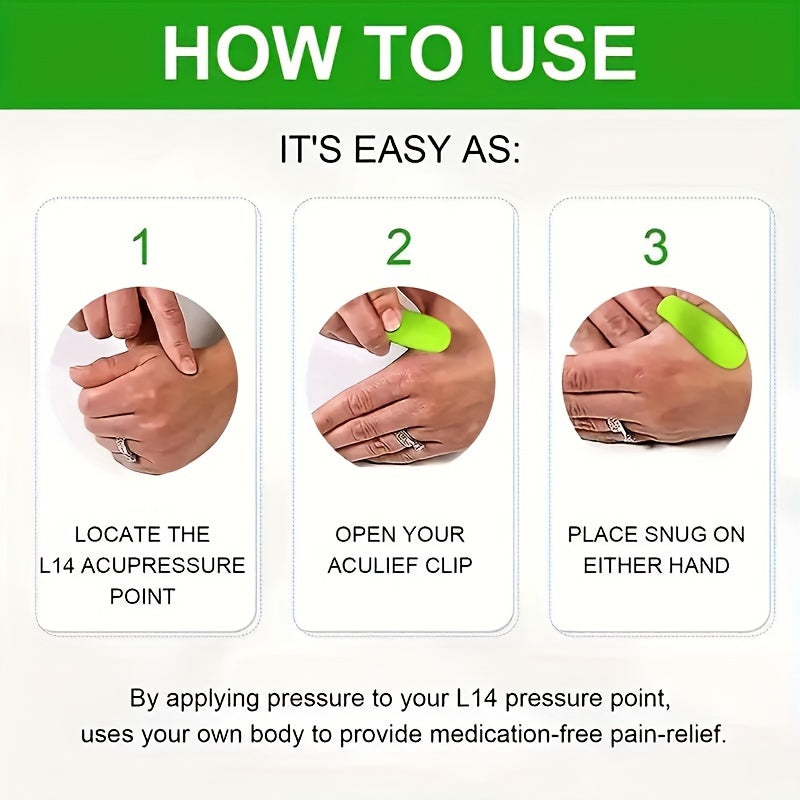 HOW TO USE

IT'S EASY AS:

1

LOCATE THE L14 ACUPRESSURE POINT

2

OPEN YOUR ACULIEF CLIP

3

PLACE SNUG ON EITHER HAND

By applying pressure to your L14 pressure point, uses your own body to provide medication-free pain-relief.